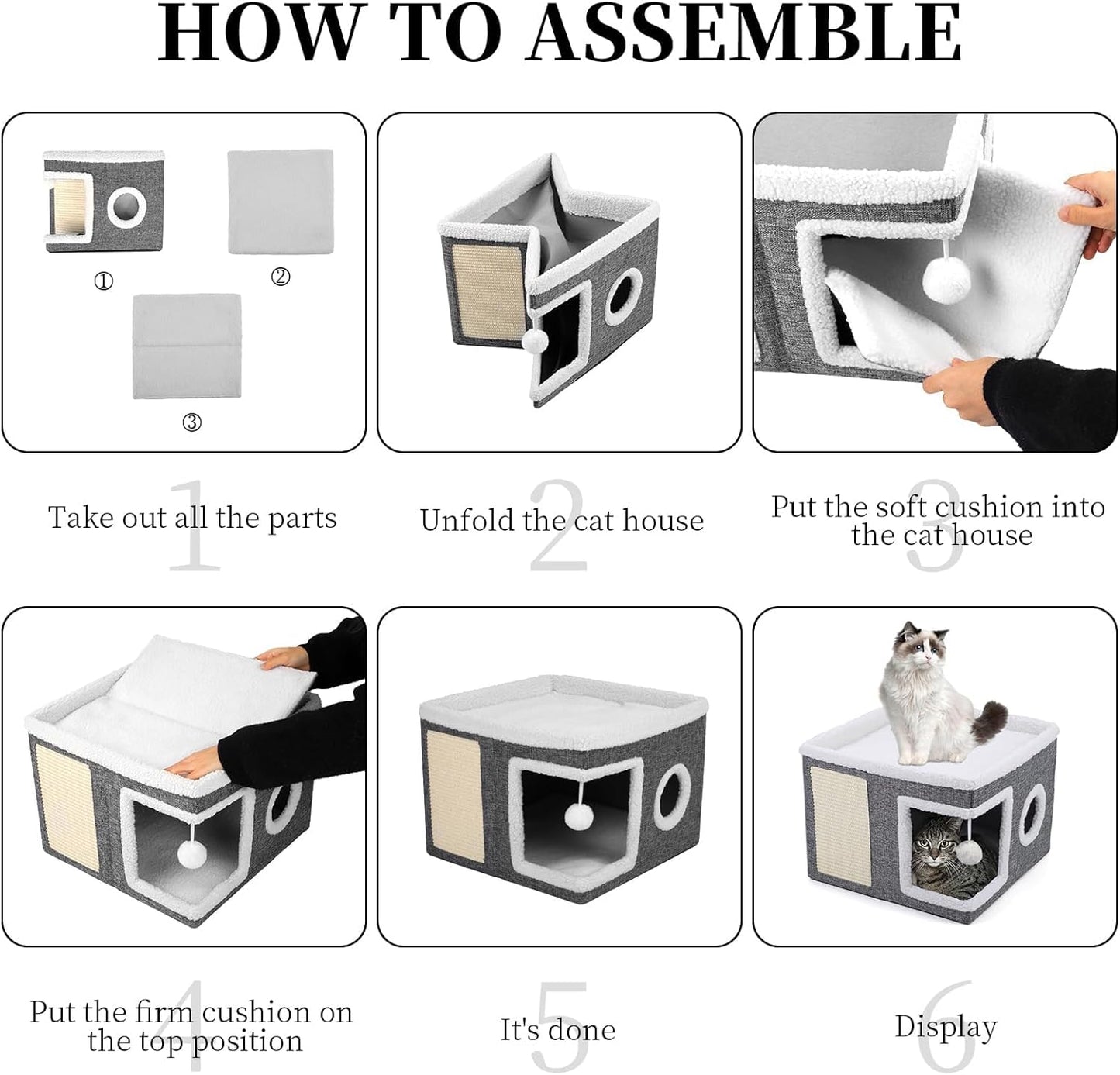 HOW TO ASSEMBLE

①

②

③

1
Take out all the parts

2
Unfold the cat house

3
Put the soft cushion into the cat house

4
Put the firm cushion on the top position

5
It's done

6
Display