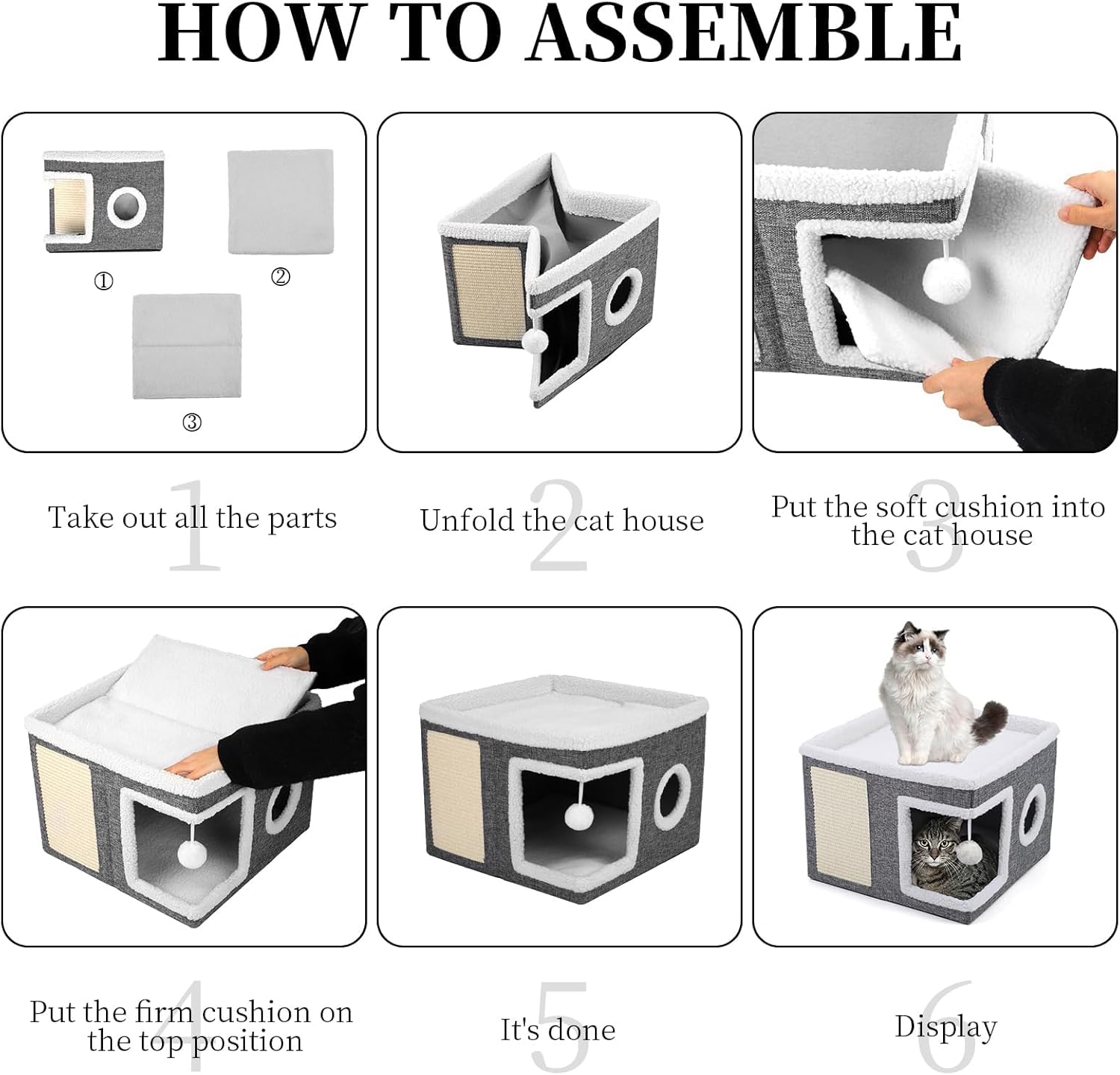 HOW TO ASSEMBLE

①

②

③

1
Take out all the parts

2
Unfold the cat house

3
Put the soft cushion into the cat house

4
Put the firm cushion on the top position

5
It's done

6
Display