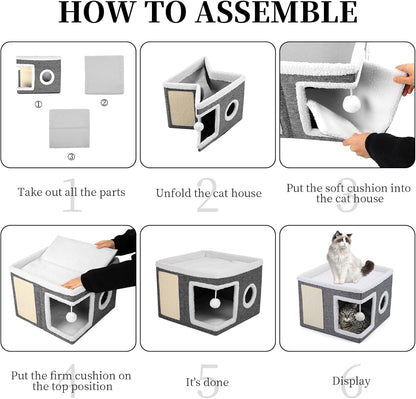 HOW TO ASSEMBLE

①

②

③

1
Take out all the parts

2
Unfold the cat house

3
Put the soft cushion into the cat house

4
Put the firm cushion on the top position

5
It's done

6
Display