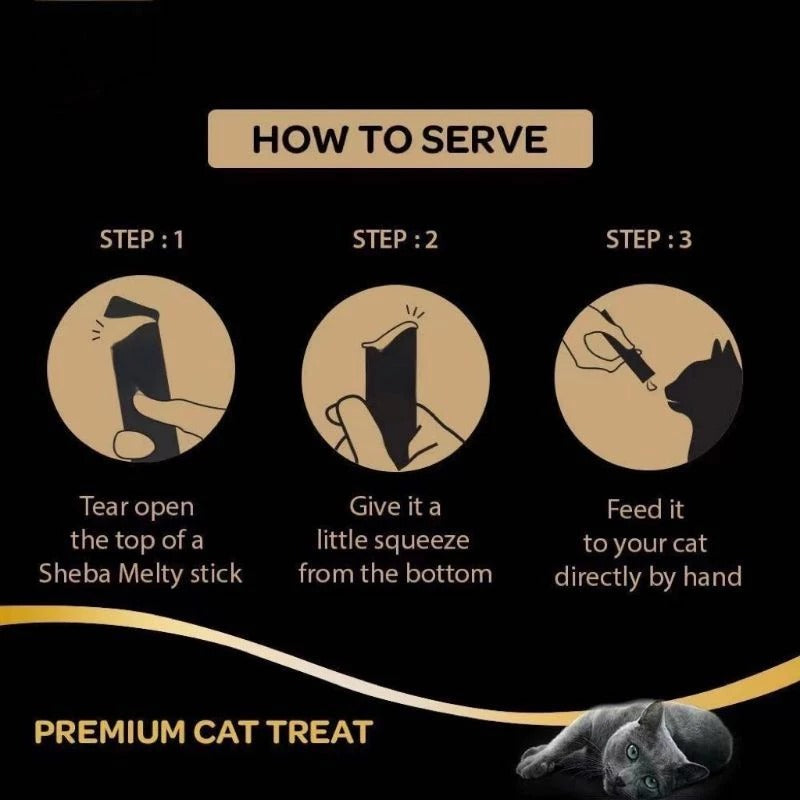 HOW TO SERVE

STEP : 1

Tear open the top of a Sheba Melty stick

STEP : 2

Give it a little squeeze from the bottom

STEP : 3

Feed it to your cat directly by hand

PREMIUM CAT TREAT